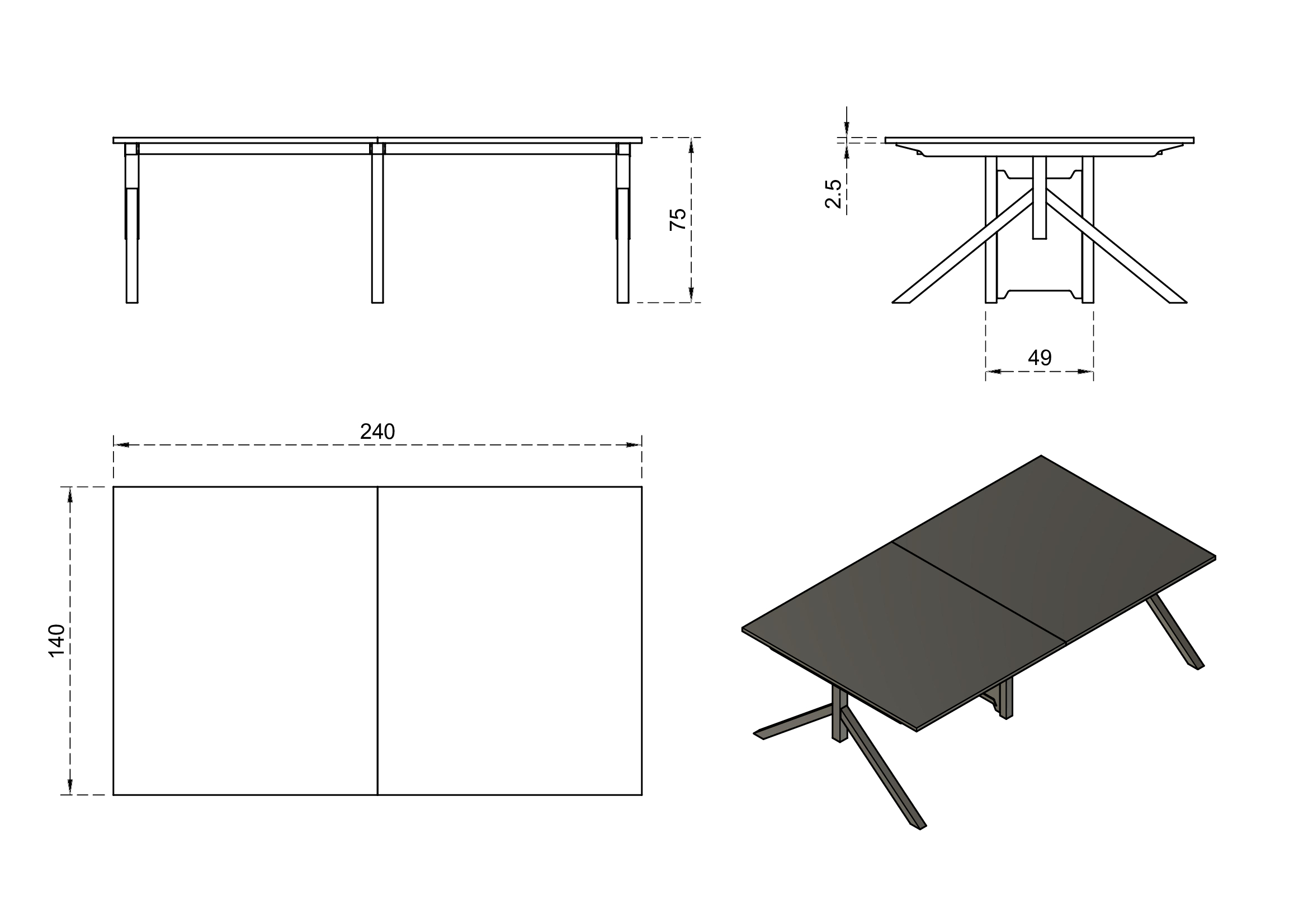 75

2.5

49

240

140