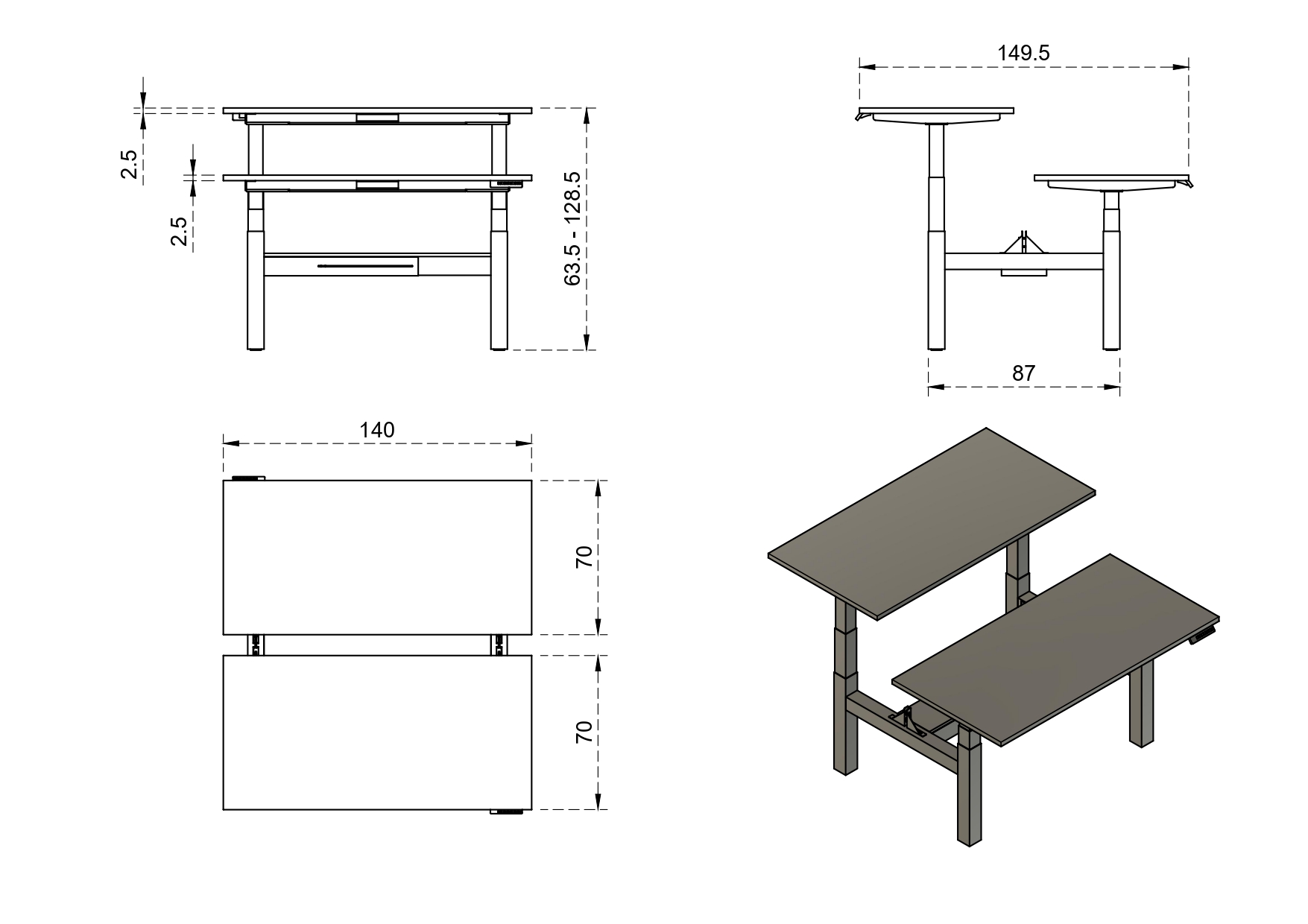 2.5

2.5

63.5 - 128.5

149.5

87

140

70

70